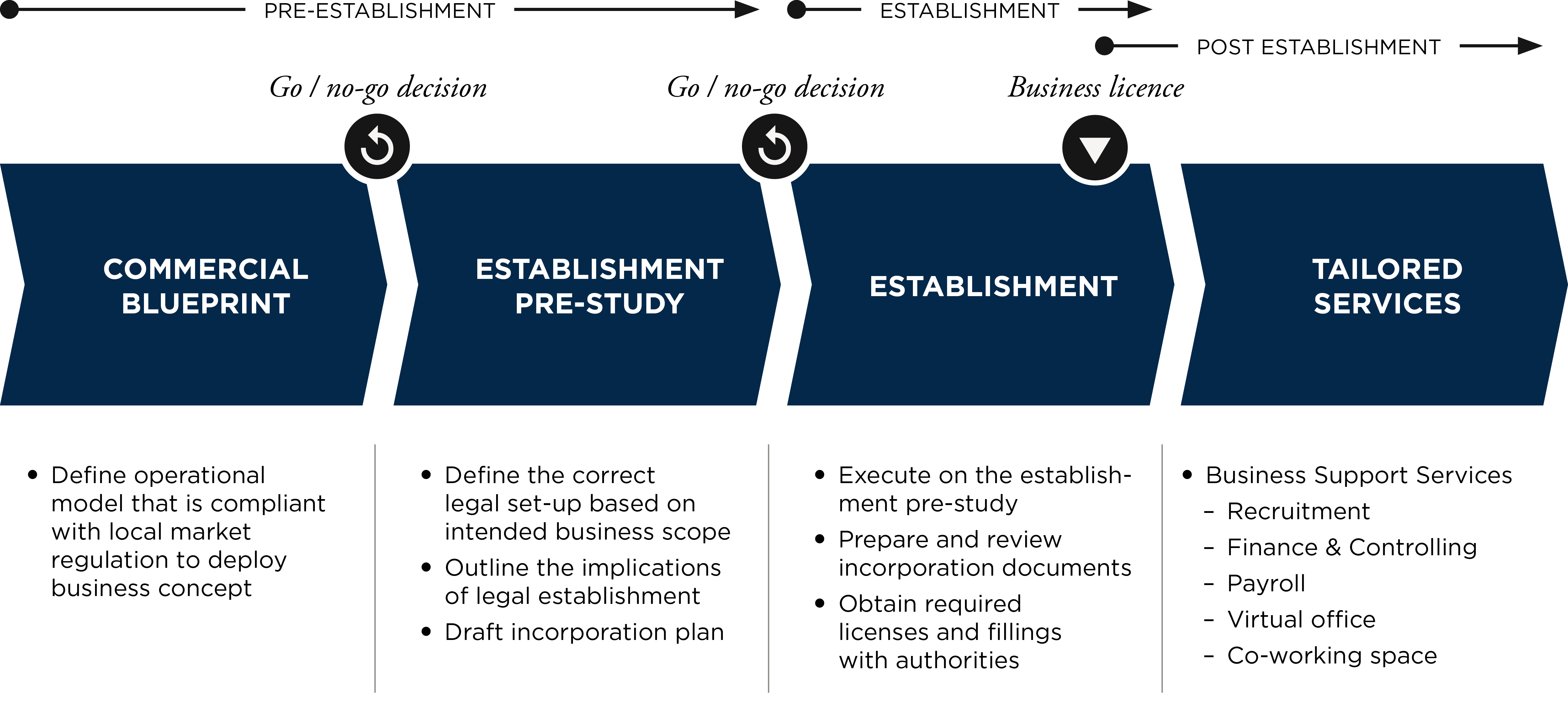 PRE-ESTABLISHMENT

ESTABLISHMENT

POST ESTABLISHMENT

Go / no-go decision

Go / no-go decision

Business licence

COMMERCIAL BLUEPRINT

ESTABLISHMENT PRE-STUDY

ESTABLISHMENT

TAILORED SERVICES

• Define operational model that is compliant with local market regulation to deploy business concept

• Define the correct legal set-up based on intended business scope
• Outline the implications of legal establishment
• Draft incorporation plan

• Execute on the establishment pre-study
• Prepare and review incorporation documents
• Obtain required licenses and fillings with authorities

• Business Support Services
– Recruitment
– Finance & Controlling
– Payroll
– Virtual office
– Co-working space