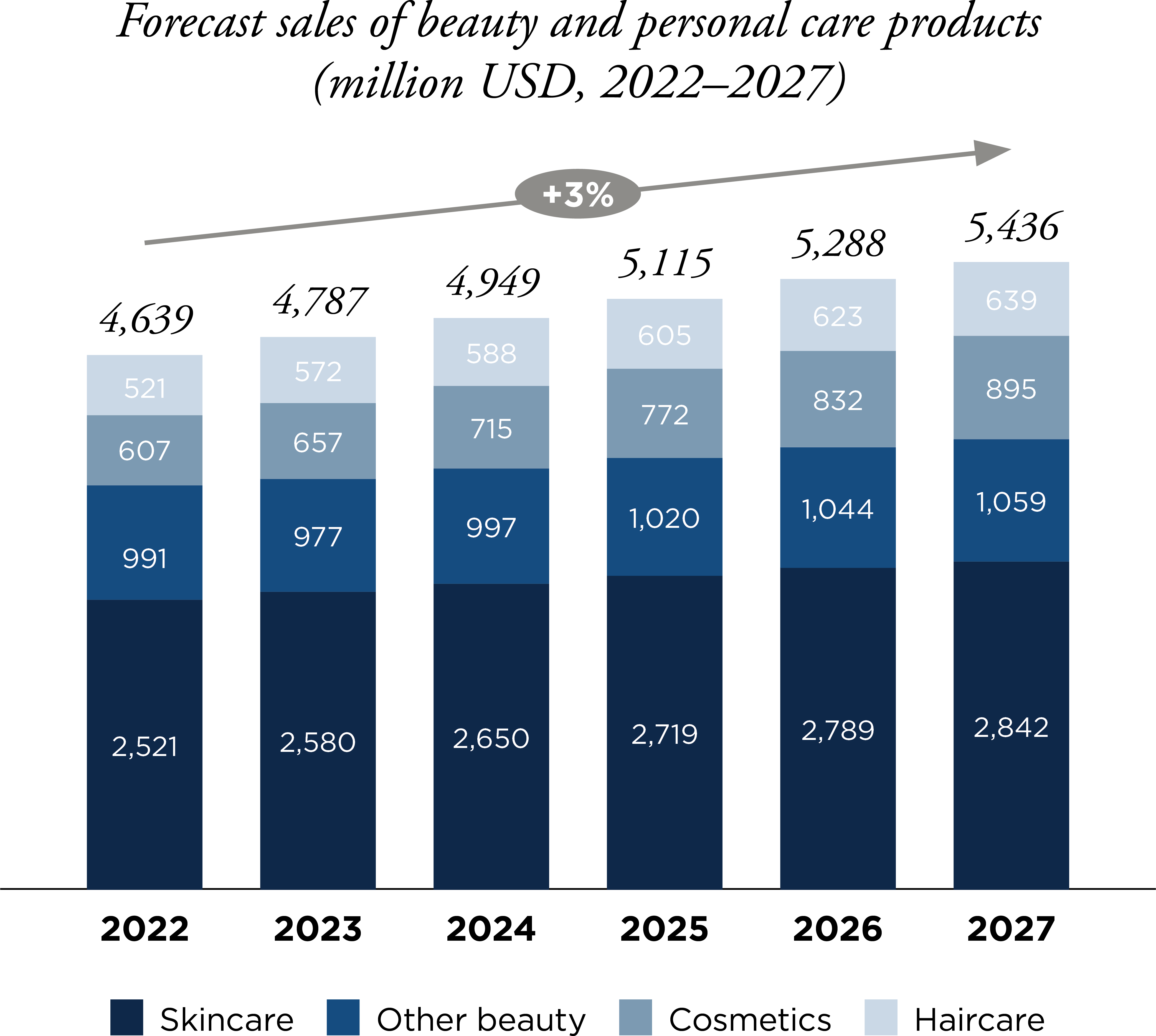 Forecast sales of beauty and personal care products (million USD, 2022–2027)

+3%

4,639
521
607
991
2,521

4,787
572
657
977
2,580

4,949
588
715
997
2,650

5,115
605
772
1,020
2,719

5,288
623
832
1,044
2,789

5,436
639
895
1,059
2,842

2022 2023 2024 2025 2026 2027

Skincare Other beauty Cosmetics Haircare